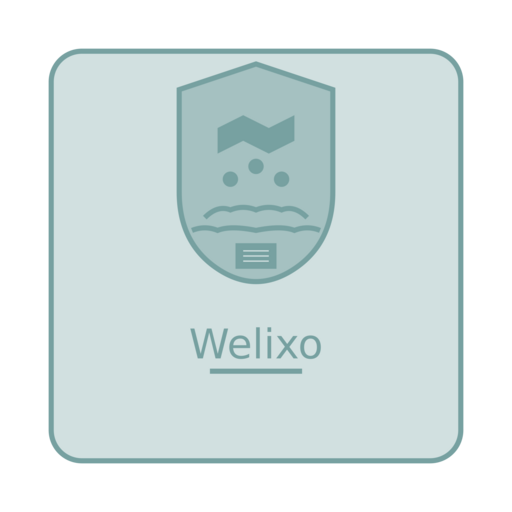 Welixo